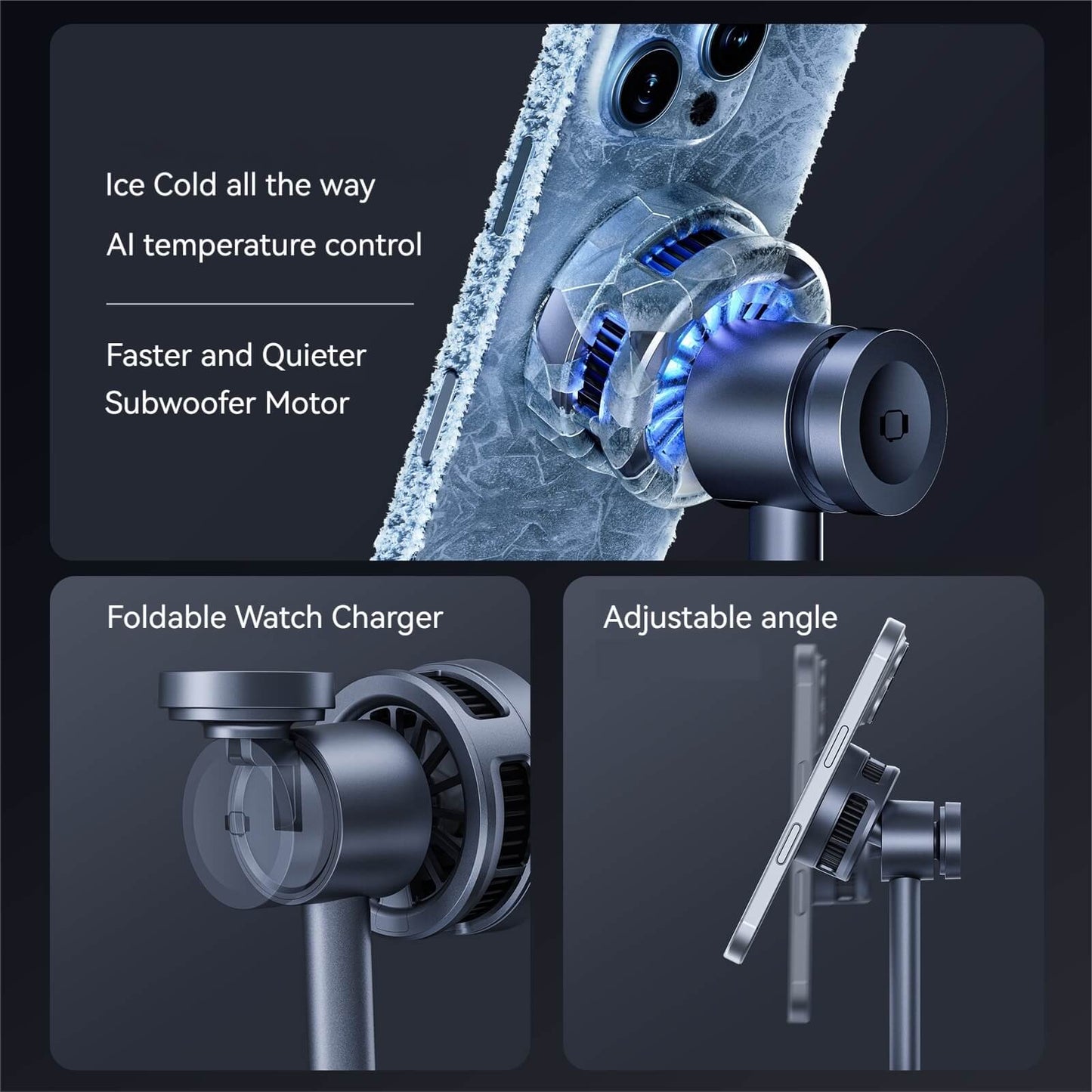 Ice Cold all the way

AI temperature control

Faster and Quieter Subwoofer Motor

Foldable Watch Charger

Adjustable angle