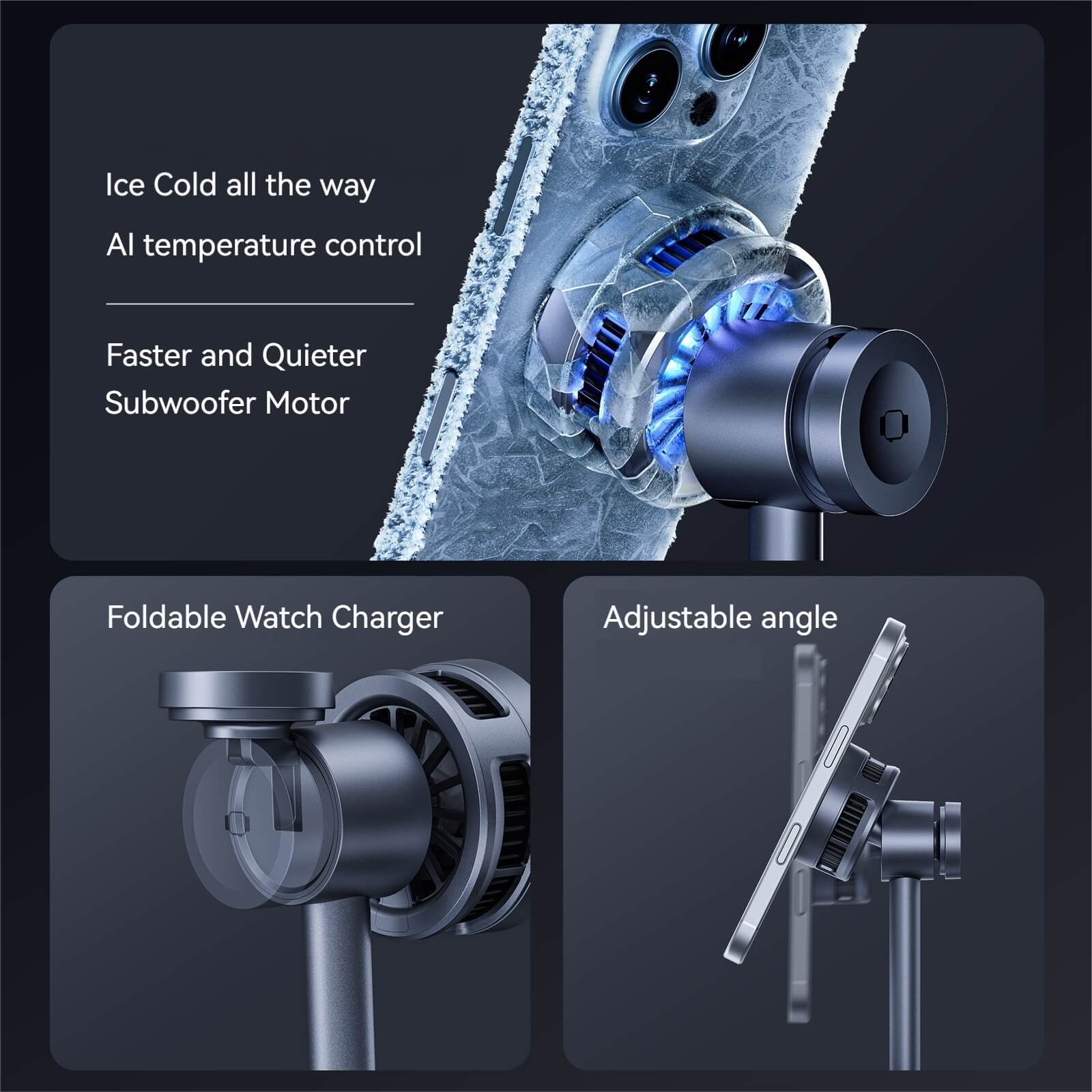 Ice Cold all the way

AI temperature control

Faster and Quieter Subwoofer Motor

Foldable Watch Charger

Adjustable angle