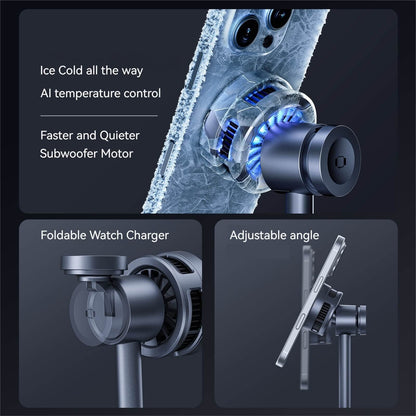 Ice Cold all the way
AI temperature control

Faster and Quieter
Subwoofer Motor

Foldable Watch Charger

Adjustable angle